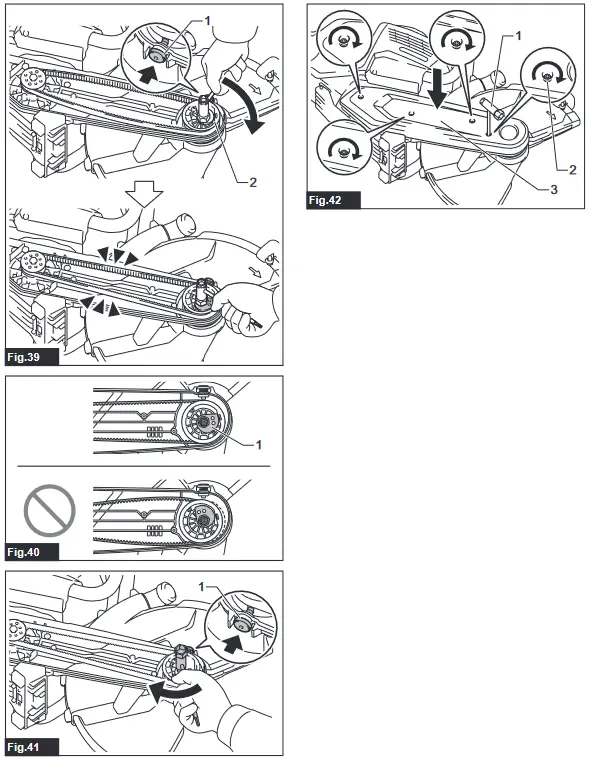 1

2

Fig.39

1

Fig.40

1

Fig.41

1

2

3

Fig.42