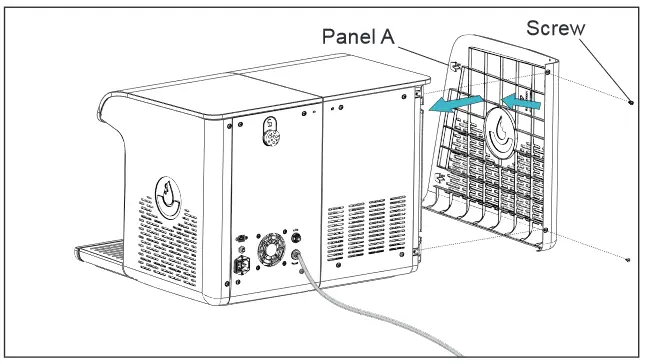 Panel A

Screw