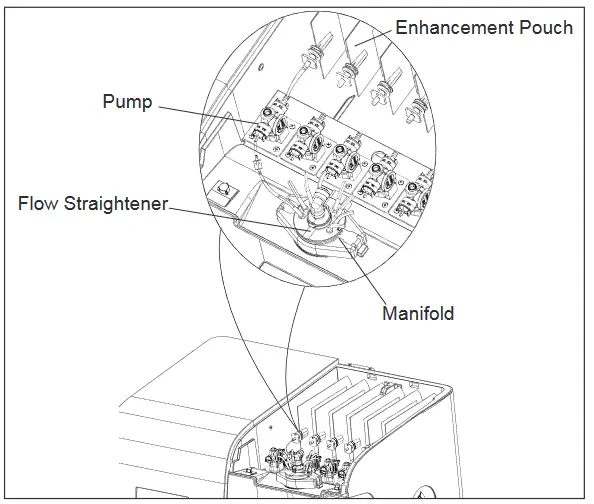 Enhancement Pouch

Pump

Flow Straightener

Manifold