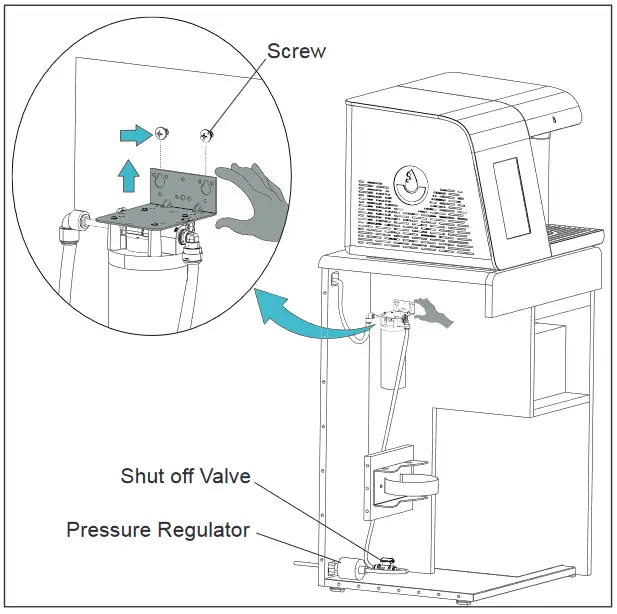 Screw

Shut off Valve

Pressure Regulator