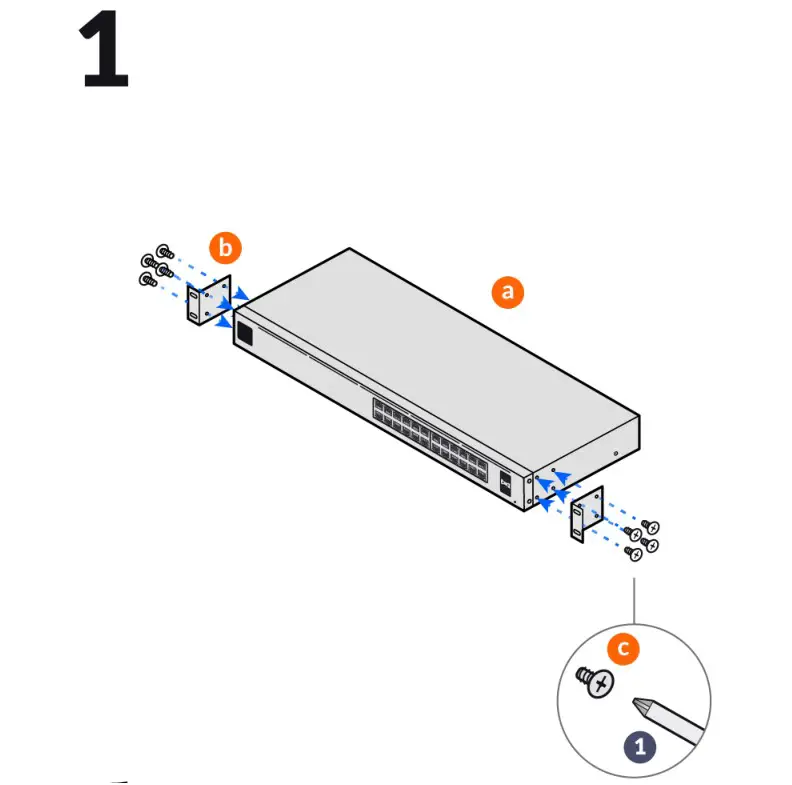 1

b

a

c

1