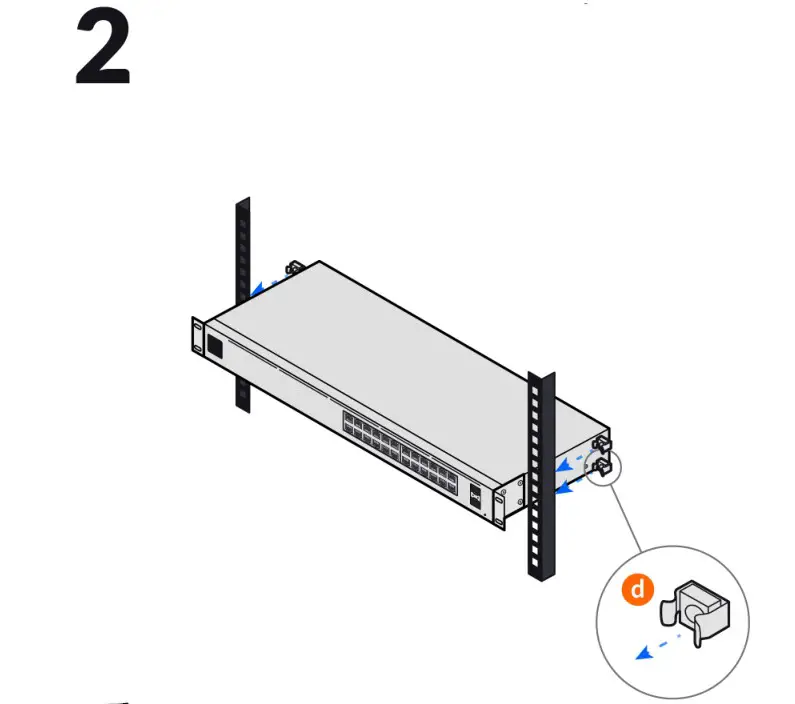 2

d