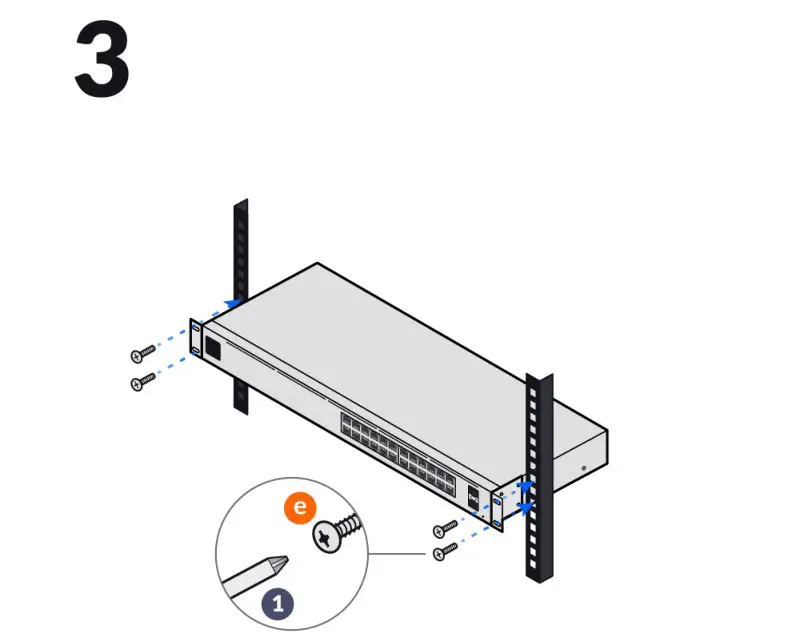 3

e

1