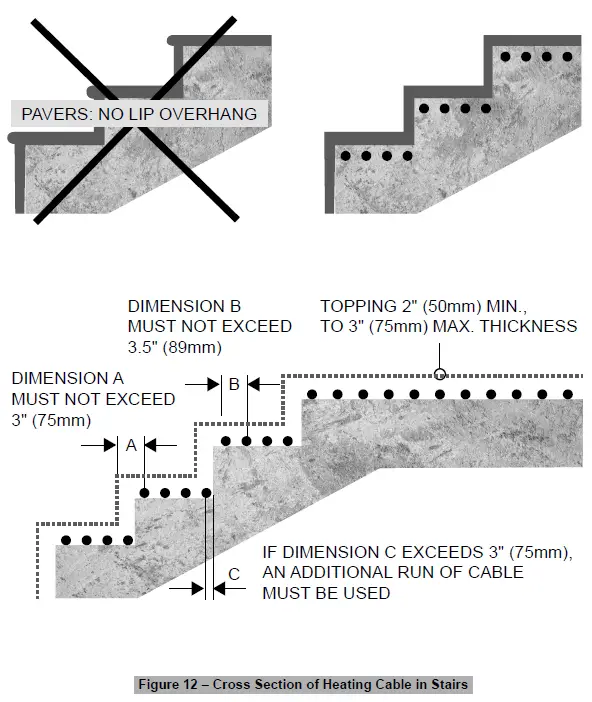 PAVERS: NO LIP OVERHANG

DIMENSION B MUST NOT EXCEED 3.5" (89mm)

TOPPING 2" (50mm) MIN., TO 3" (75mm) MAX. THICKNESS

DIMENSION A MUST NOT EXCEED 3" (75mm)

B

A

IF DIMENSION C EXCEEDS 3" (75mm), AN ADDITIONAL RUN OF CABLE MUST BE USED

C

Figure 12 – Cross Section of Heating Cable in Stairs