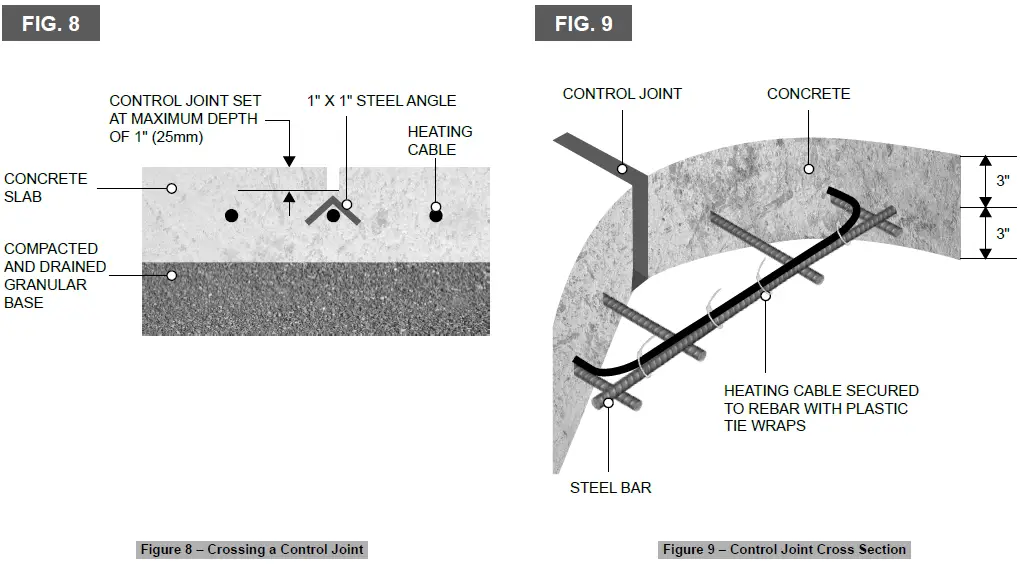 FIG. 8

CONTROL JOINT SET AT MAXIMUM DEPTH OF 1" (25mm)

1" X 1" STEEL ANGLE

HEATING CABLE

CONCRETE SLAB

COMPACTED AND DRAINED GRANULAR BASE

Figure 8 – Crossing a Control Joint

FIG. 9

CONTROL JOINT

CONCRETE

3"

3"

HEATING CABLE SECURED TO REBAR WITH PLASTIC TIE WRAPS

STEEL BAR

Figure 9 – Control Joint Cross Section