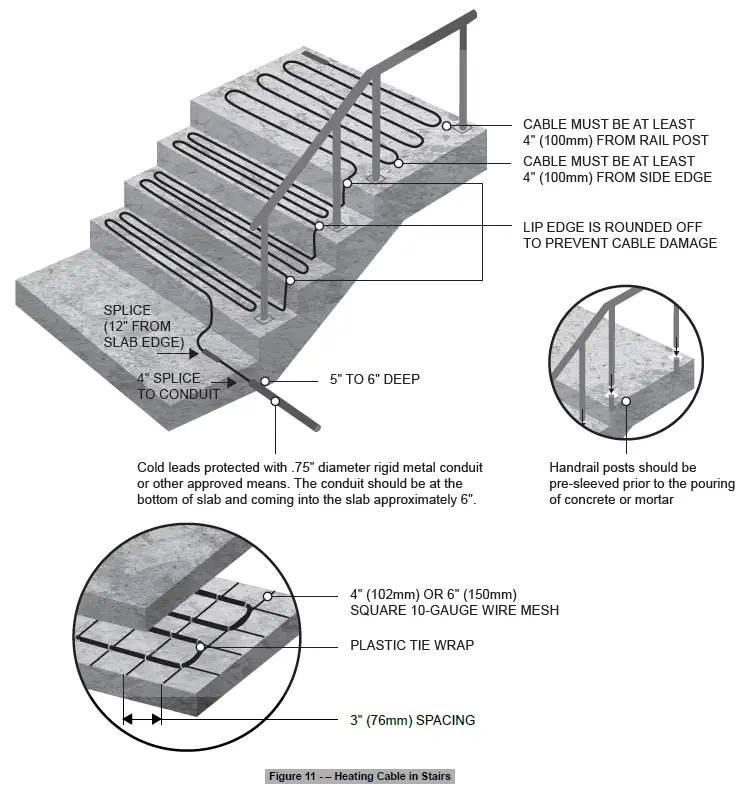 CABLE MUST BE AT LEAST 4" (100mm) FROM RAIL POST

CABLE MUST BE AT LEAST 4" (100mm) FROM SIDE EDGE

LIP EDGE IS ROUNDED OFF TO PREVENT CABLE DAMAGE

SPLICE (12" FROM SLAB EDGE)

4" SPLICE TO CONDUIT

5" TO 6" DEEP

Cold leads protected with .75" diameter rigid metal conduit or other approved means. The conduit should be at the bottom of slab and coming into the slab approximately 6".

Handrail posts should be pre-sleeved prior to the pouring of concrete or mortar

4" (102mm) OR 6" (150mm) SQUARE 10-GAUGE WIRE MESH

PLASTIC TIE WRAP

3" (76mm) SPACING

Figure 11 - – Heating Cable in Stairs