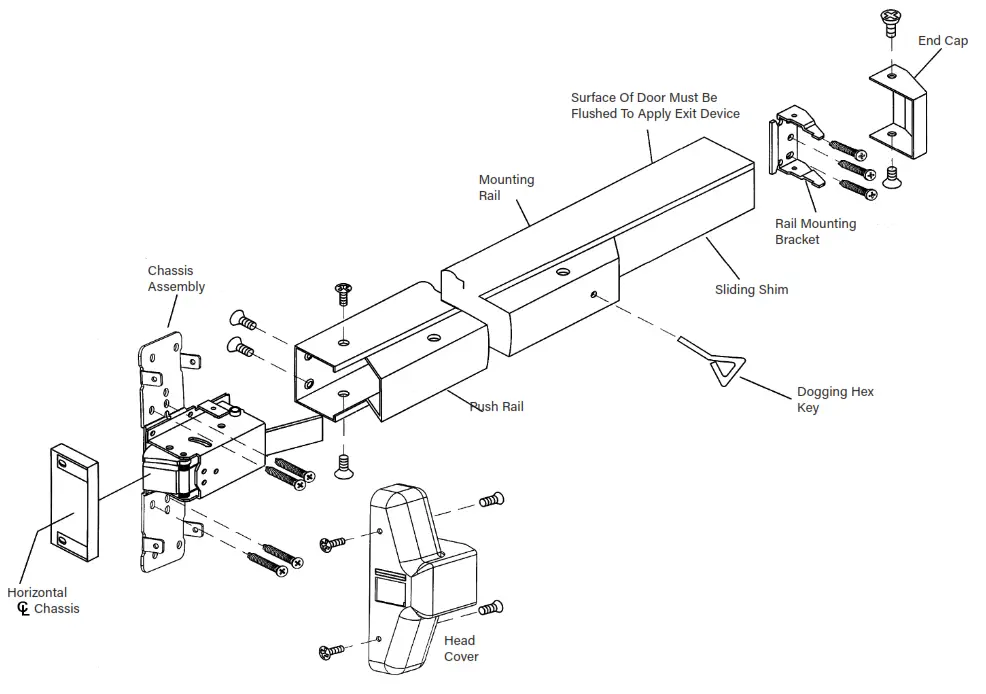 End Cap

Surface Of Door Must Be Flushed To Apply Exit Device

Mounting Rail

Rail Mounting Bracket

Sliding Shim

Chassis Assembly

Push Rail

Dogging Hex Key

Horizontal ℄ Chassis

Head Cover