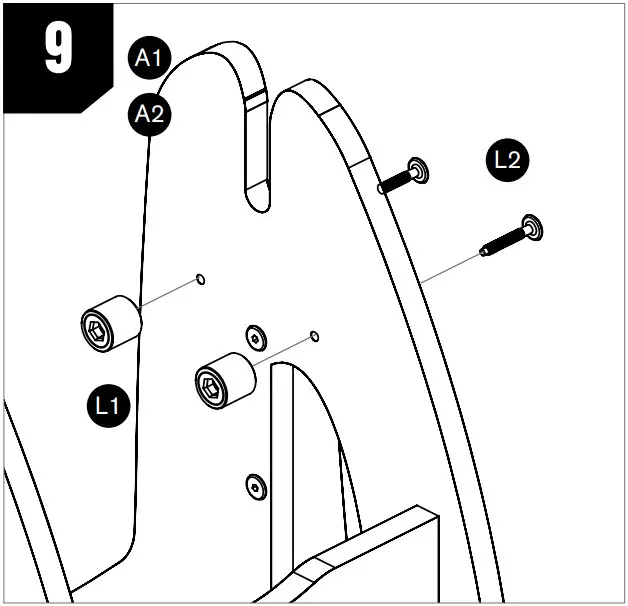 9
A1
A2
L2
L1