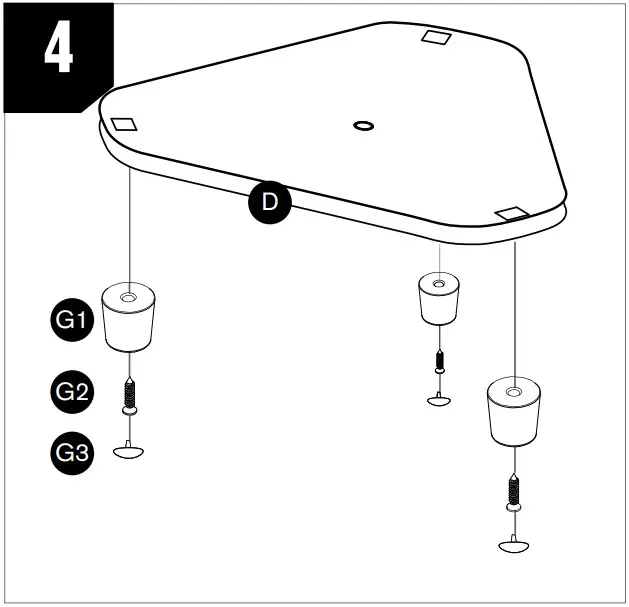 4

D

G1

G2

G3