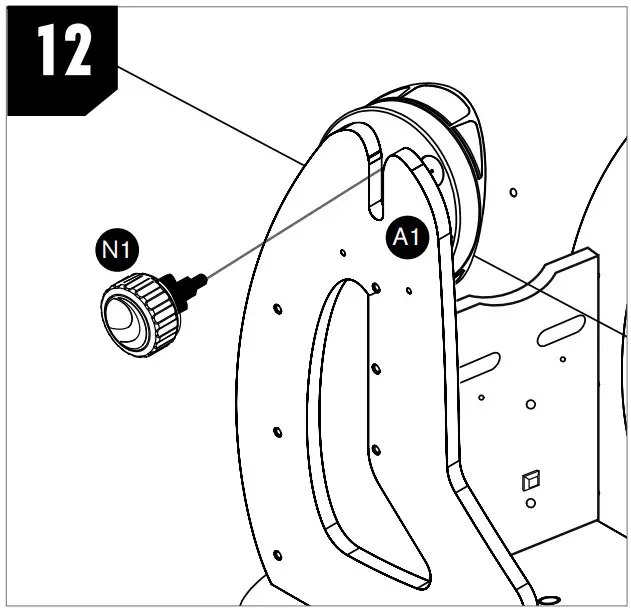 12

N1

A1