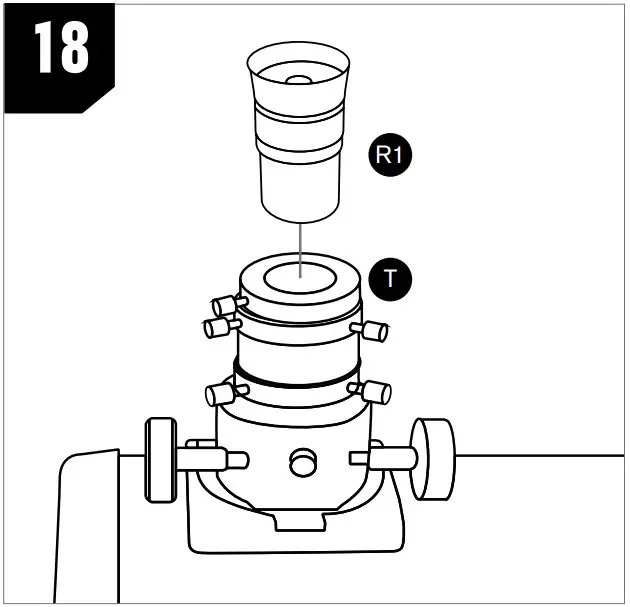 18

R1

T