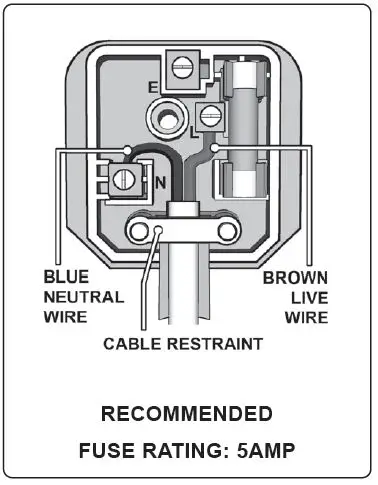 E

L

N

BLUE NEUTRAL WIRE

BROWN LIVE WIRE

CABLE RESTRAINT

RECOMMENDED

FUSE RATING: 5AMP