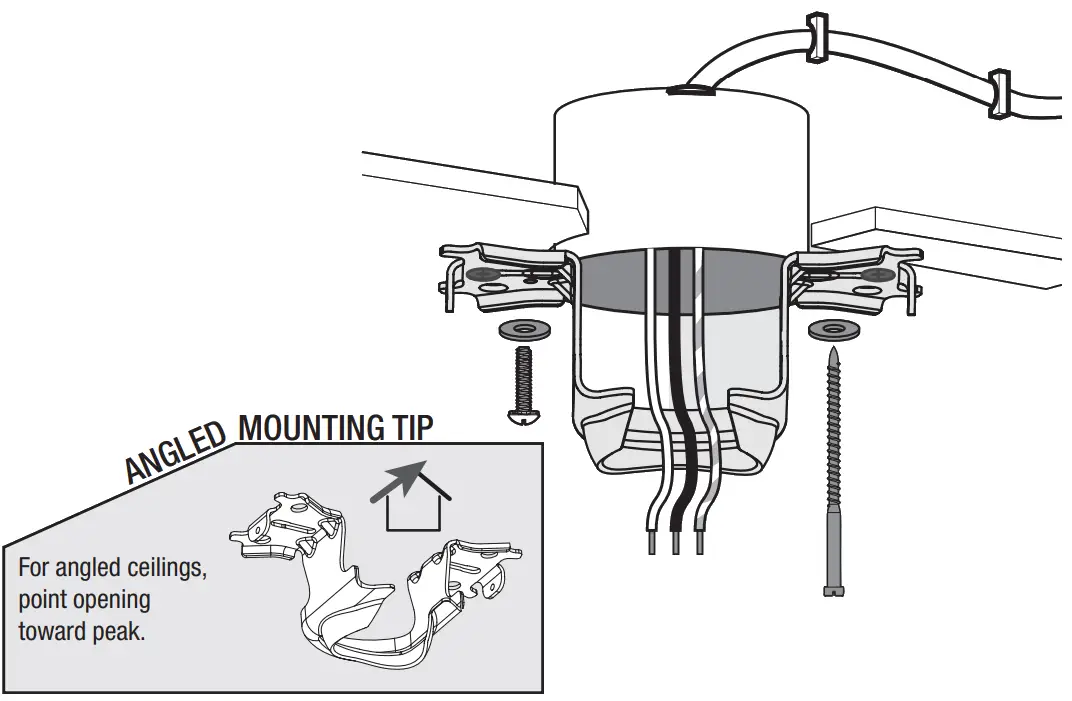 ANGLED MOUNTING TIP

For angled ceilings, point opening toward peak.