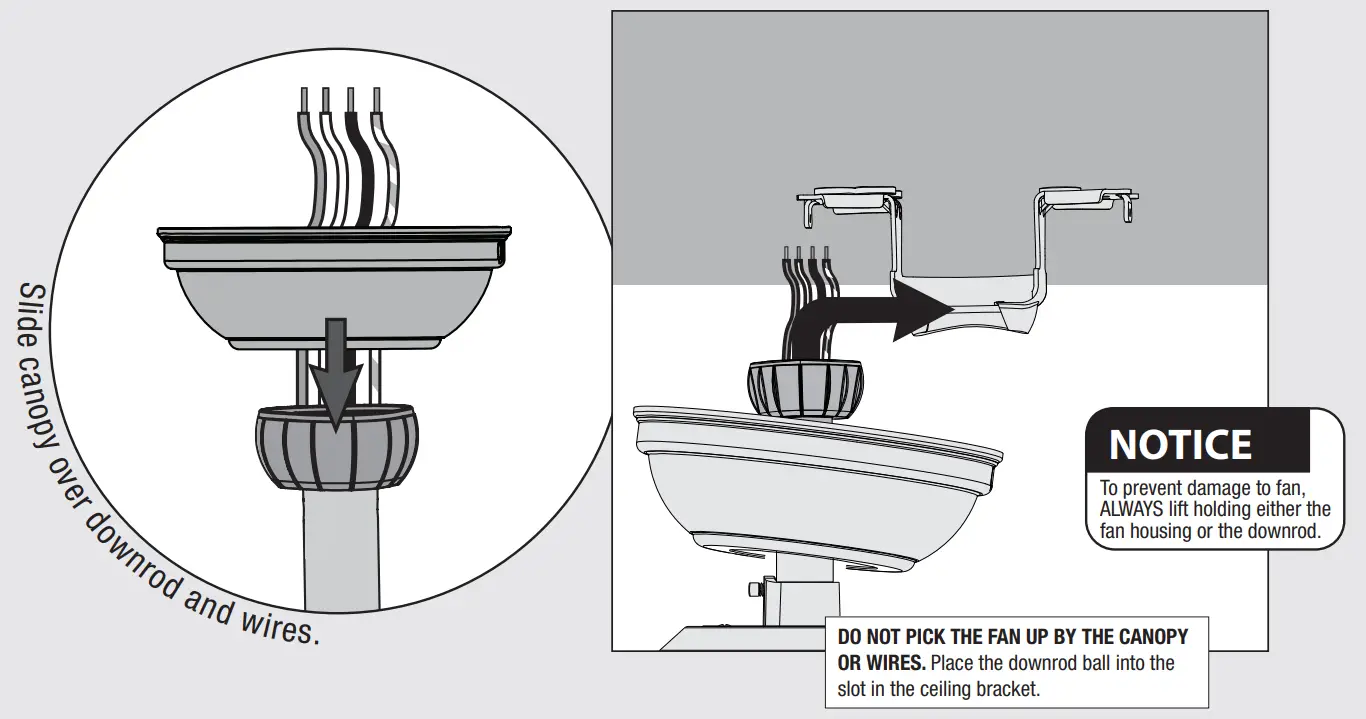 Slide canopy over downrod and wires.

NOTICE

To prevent damage to fan, ALWAYS lift holding either the fan housing or the downrod.

DO NOT PICK THE FAN UP BY THE CANOPY OR WIRES. Place the downrod ball into the slot in the ceiling bracket.