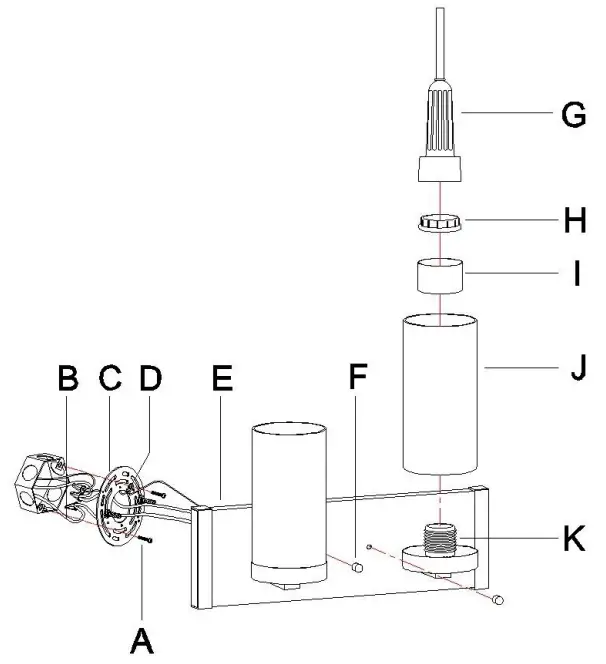 G
H
I
J
B C D E F
K
A