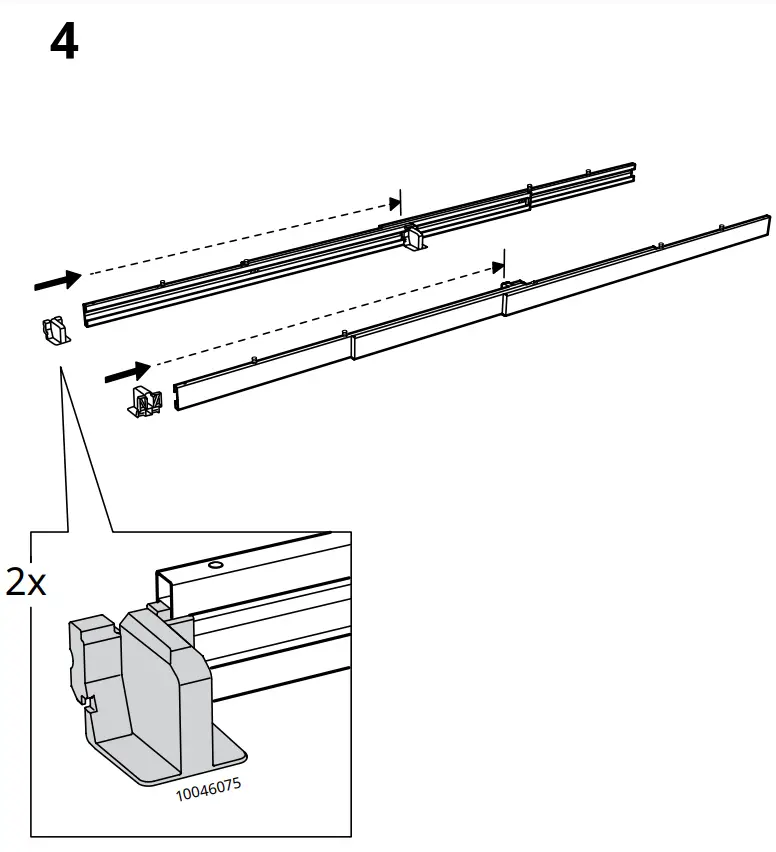 4

2x

10046075