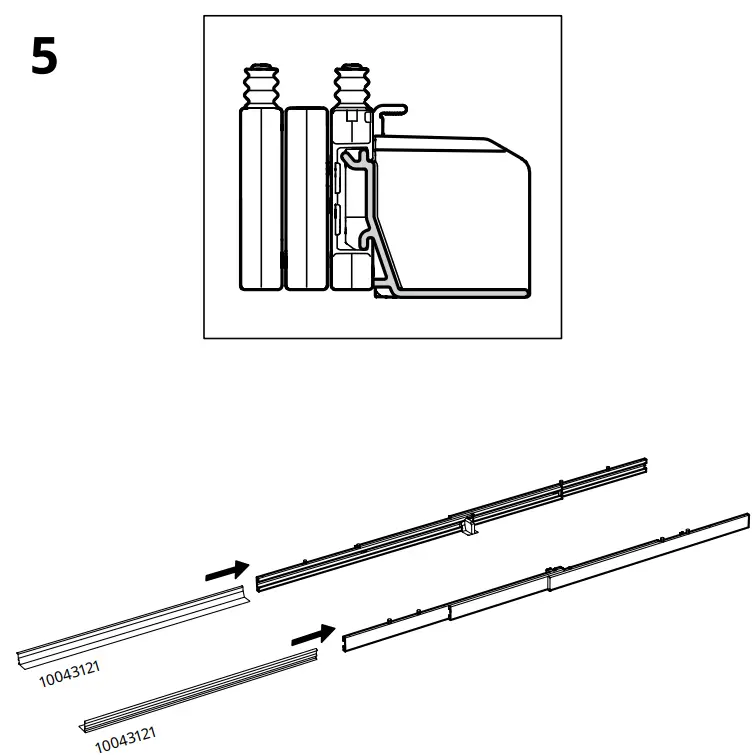 5

10043121

10043121