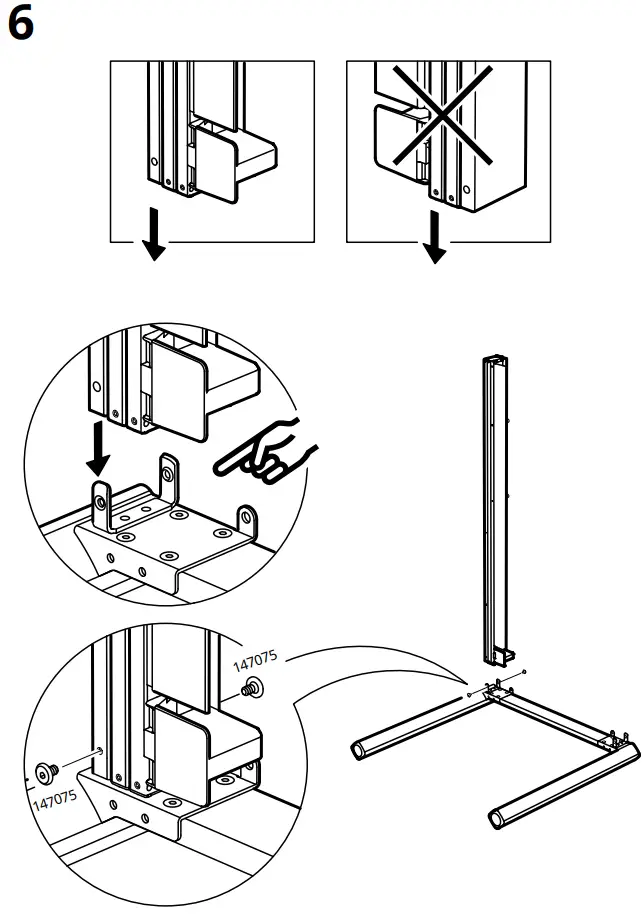 6

147075

147075