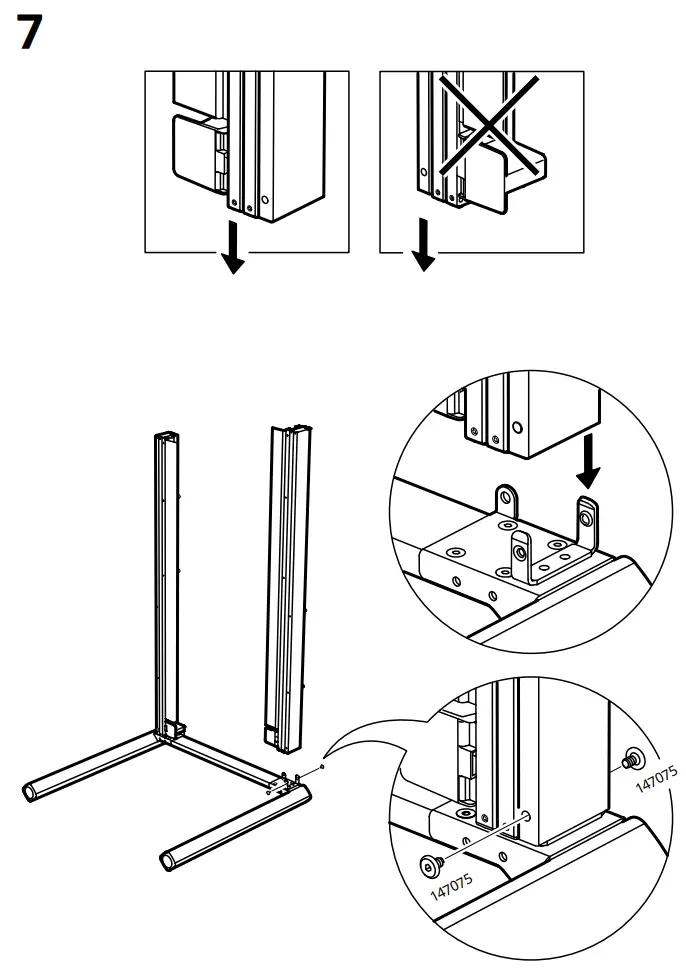 7

147075

147075