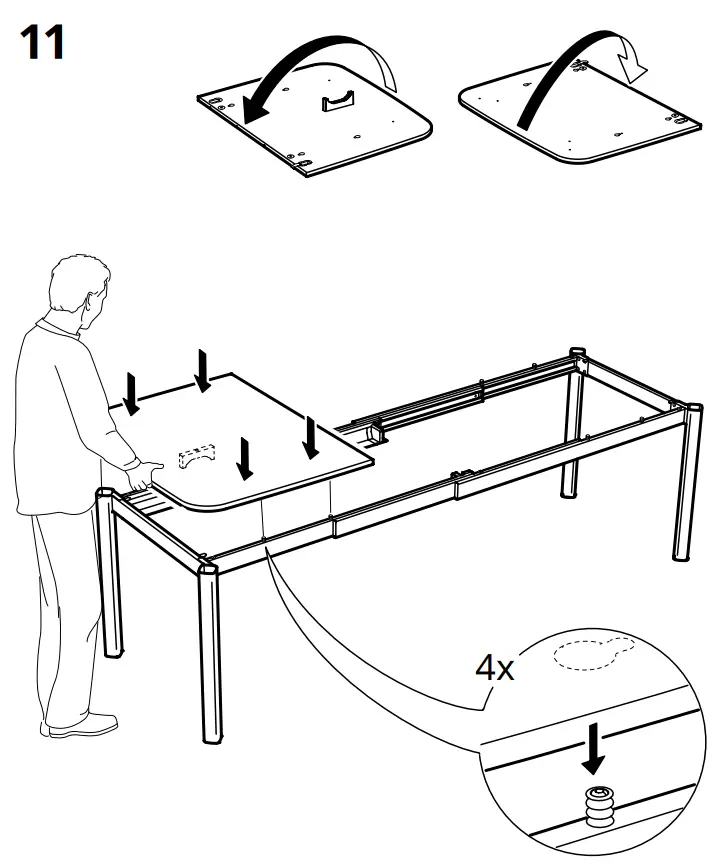 11

4x