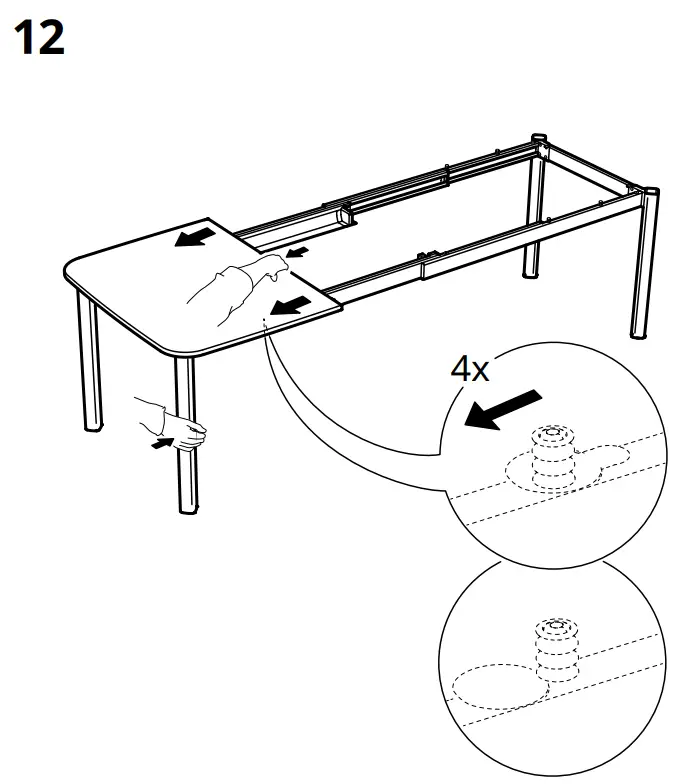 12

4x