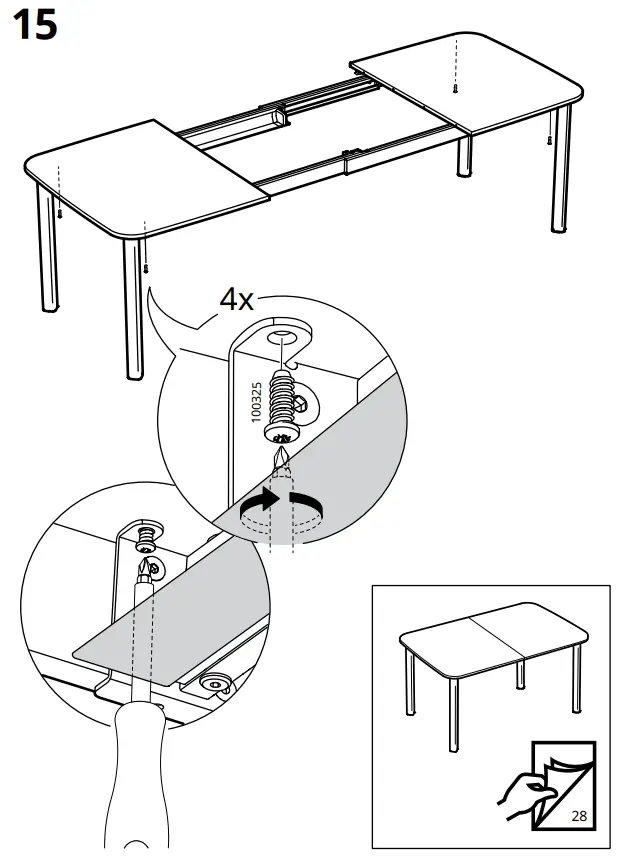 15

4x

100325

28