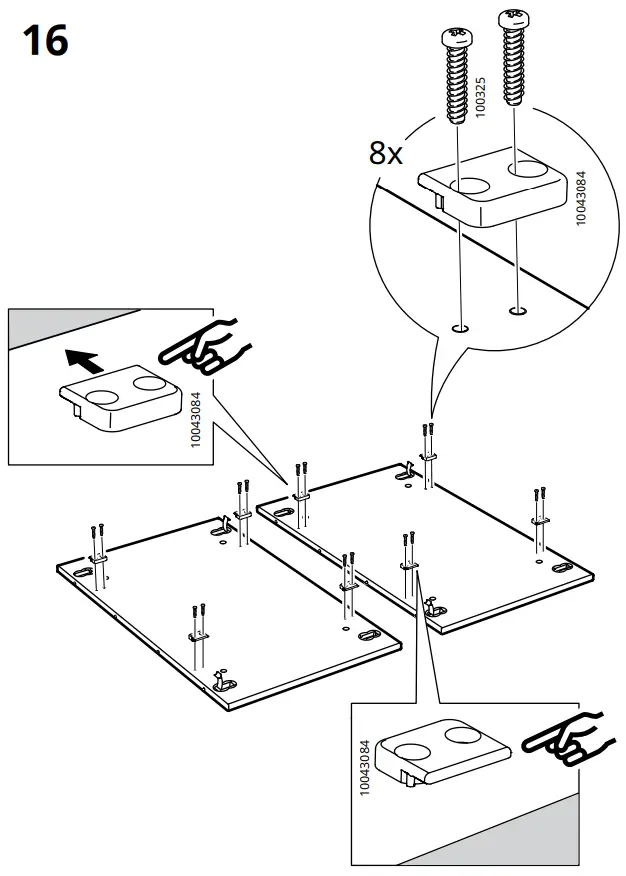 16

100325

8x

10043084

10043084

10043084