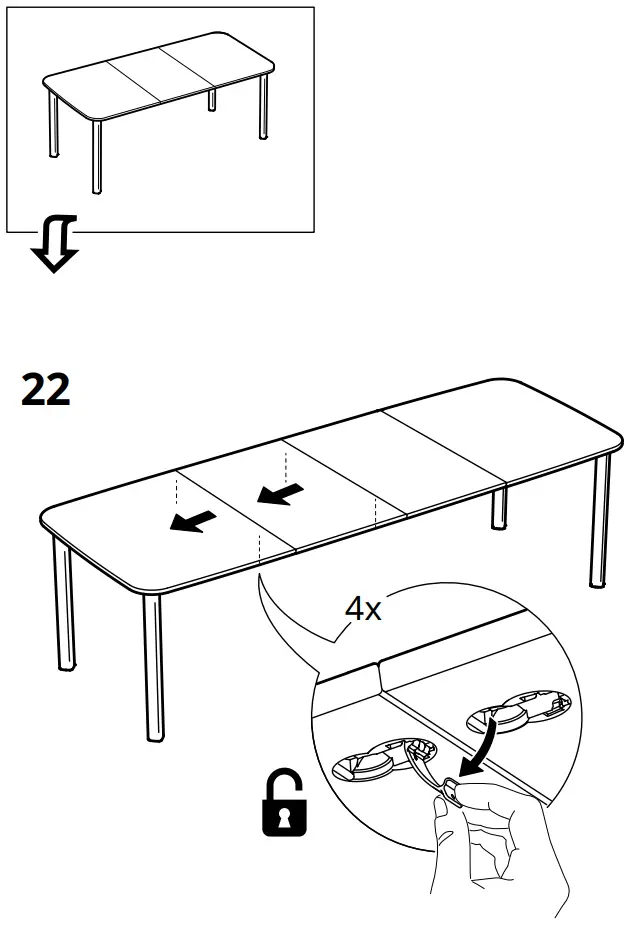 22

4x