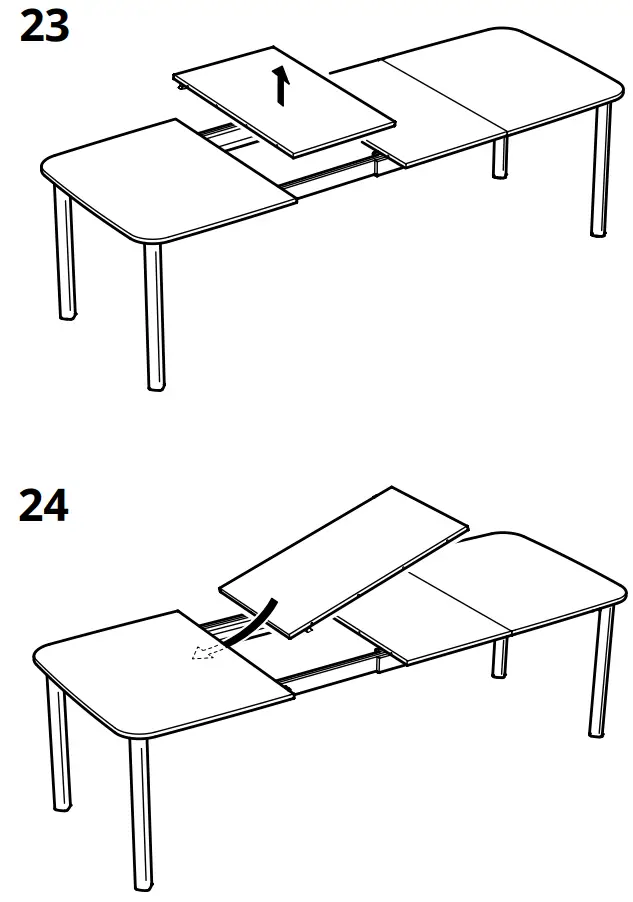 23

24