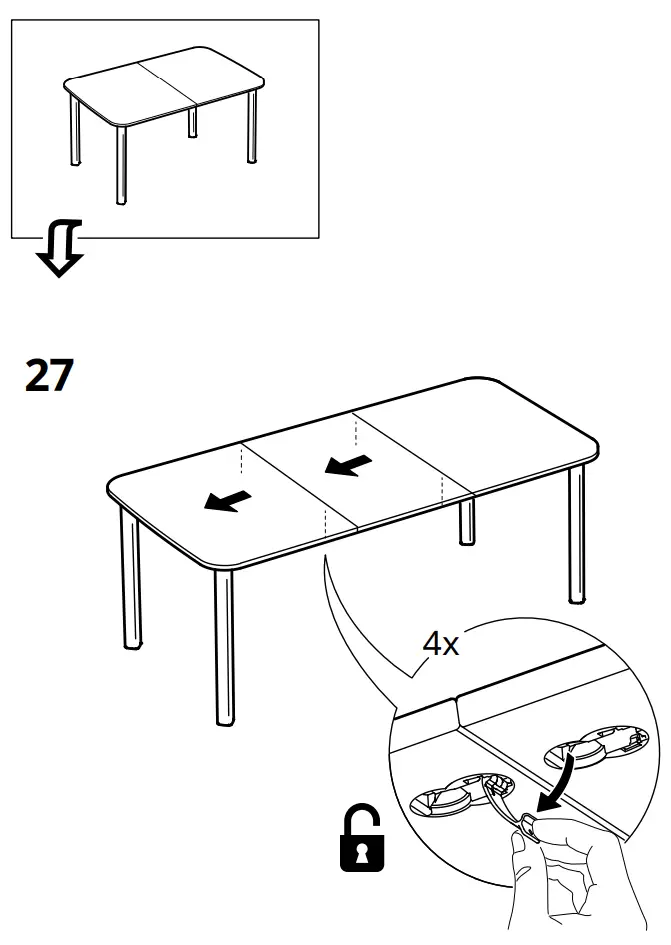 27

4x