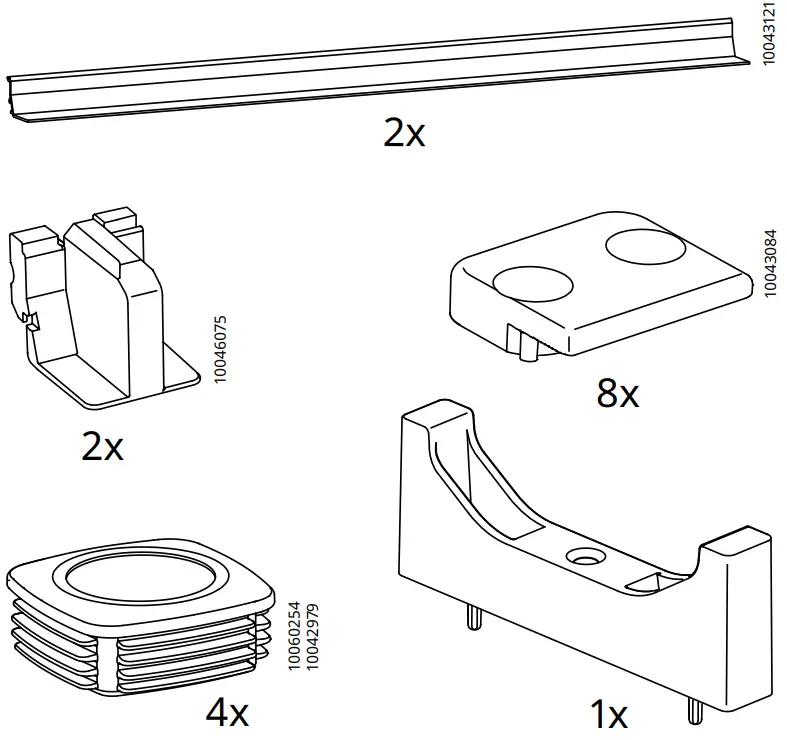 10043121
2x

10046075
2x

10043084
8x

10060254
10042979
4x

1x