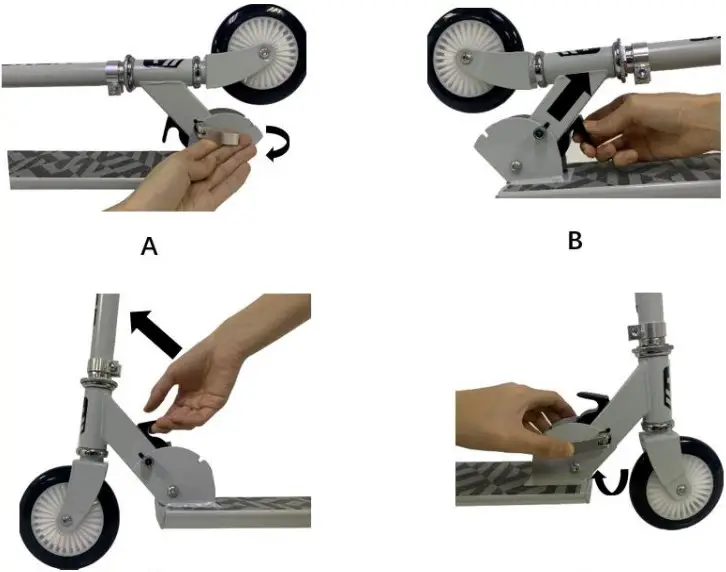 A

B