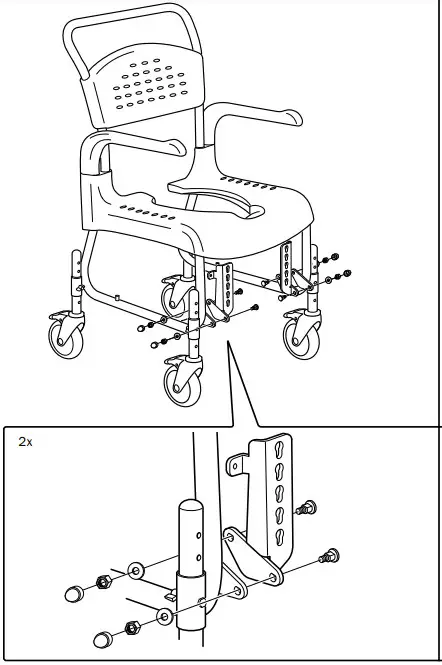 2x