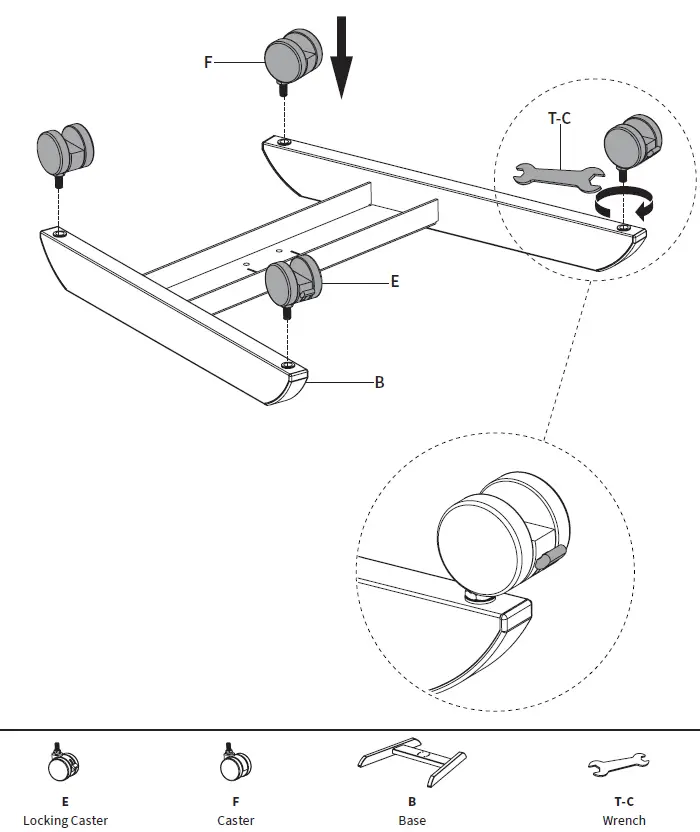 F

T-C

E

B

E
Locking Caster

F
Caster

B
Base

T-C
Wrench