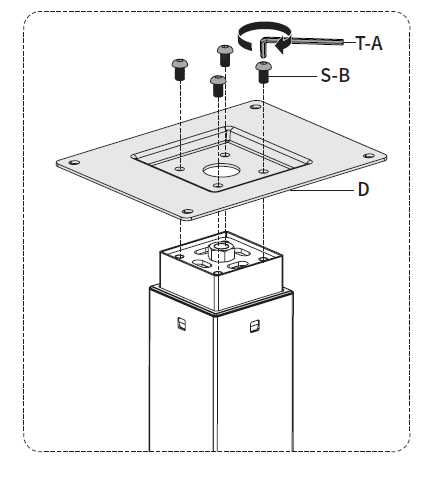 T-A
S-B
D