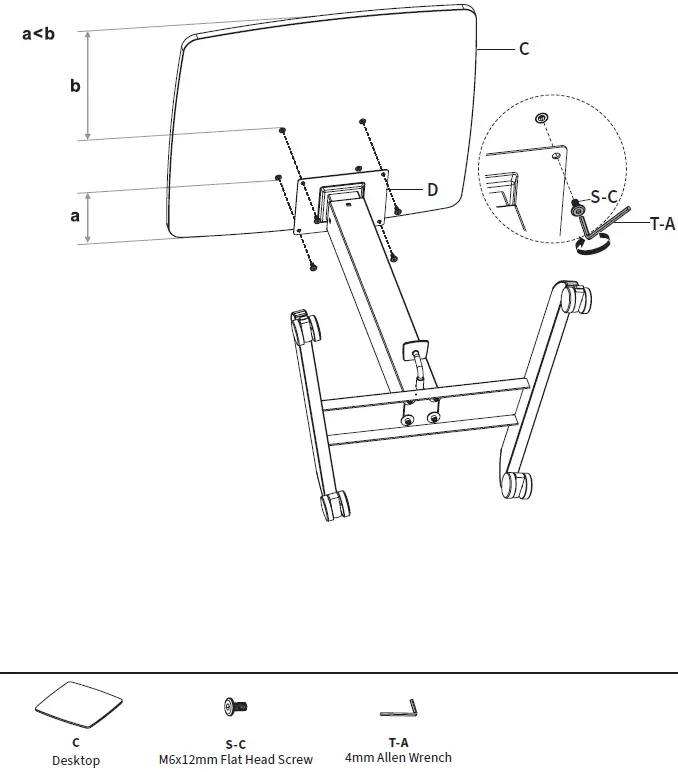 a<b

b

a

C

D

S-C

T-A

C
Desktop

S-C
M6x12mm Flat Head Screw

T-A
4mm Allen Wrench