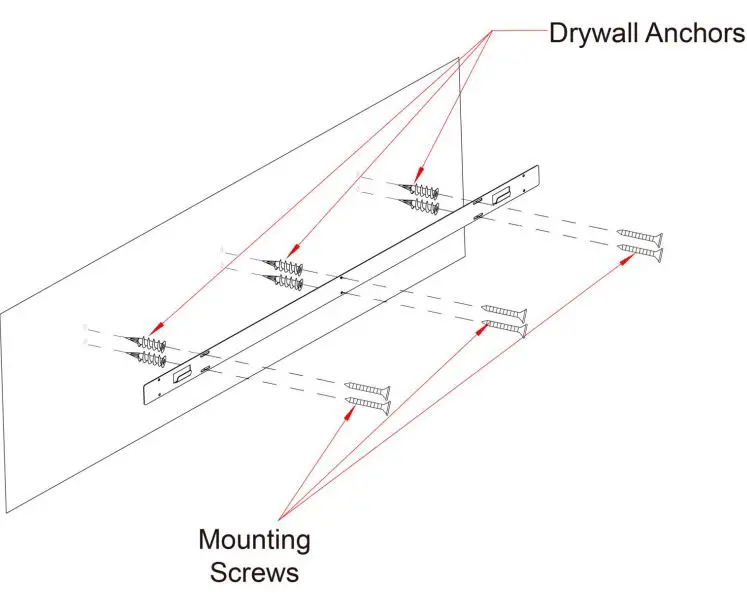 Drywall Anchors

Mounting Screws