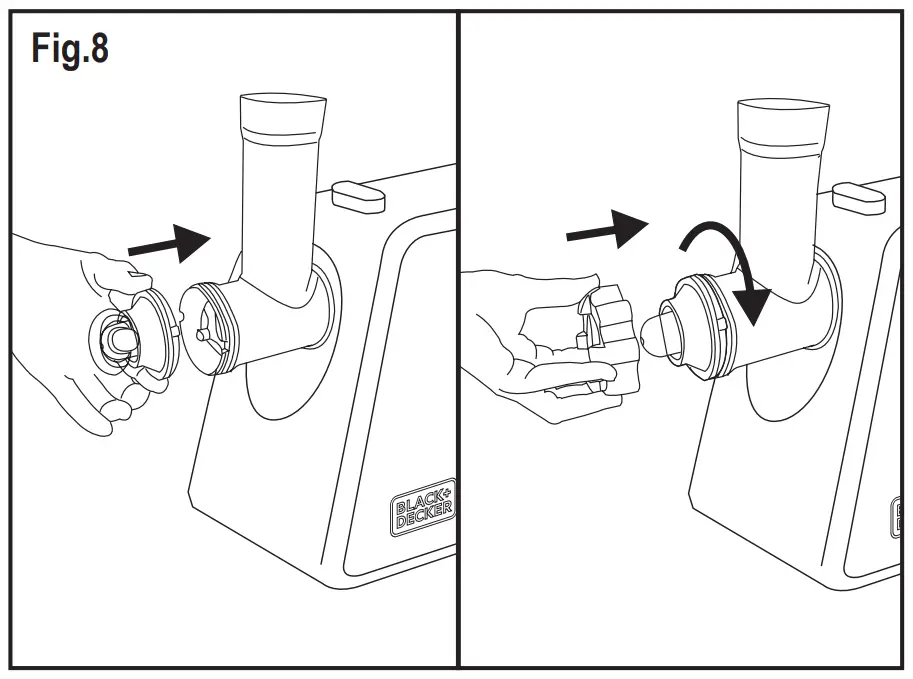 Fig.8

BLACK+ DECKER