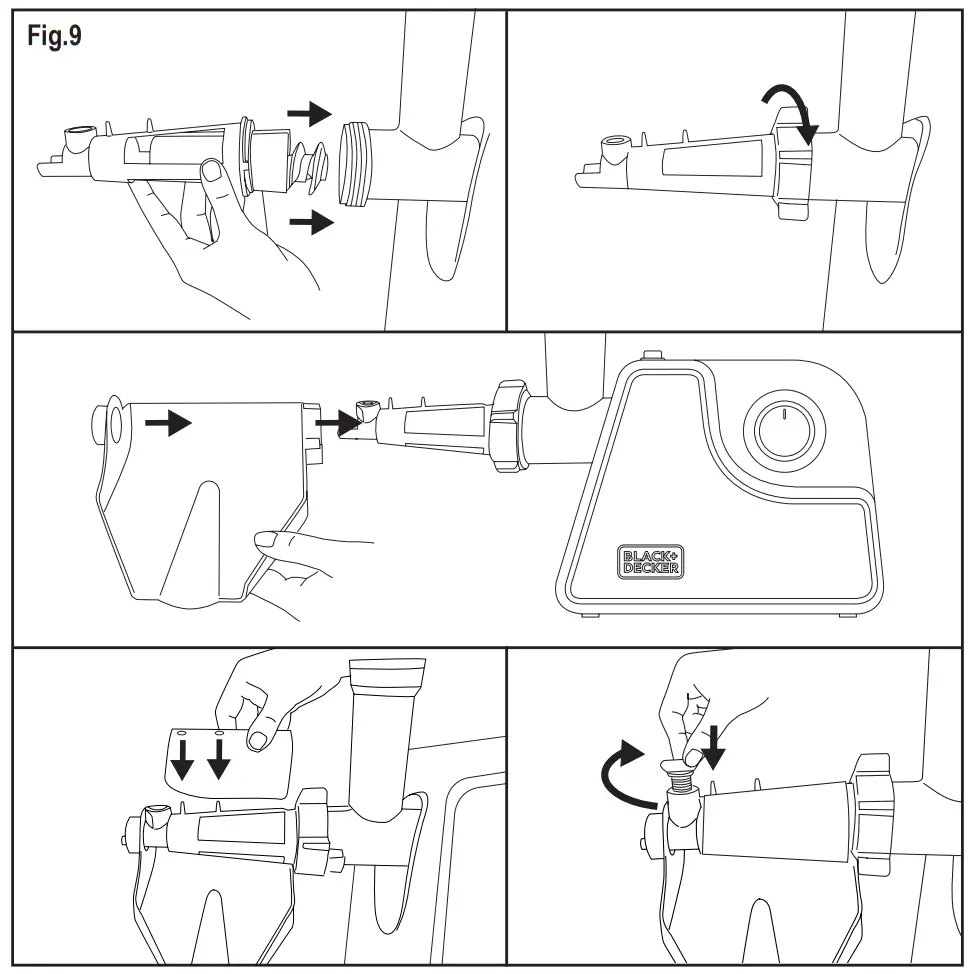 Fig.9

BLACK+DECKER