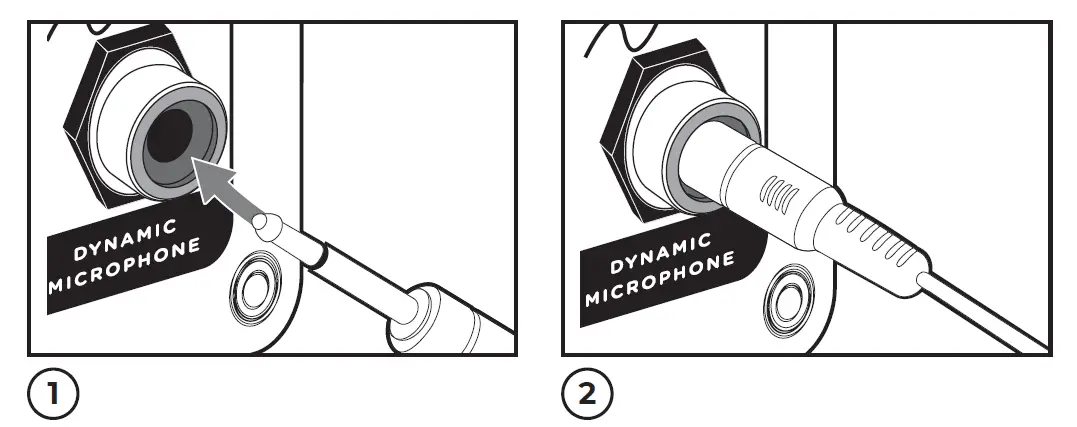 DYNAMIC MICROPHONE

1

DYNAMIC MICROPHONE

2