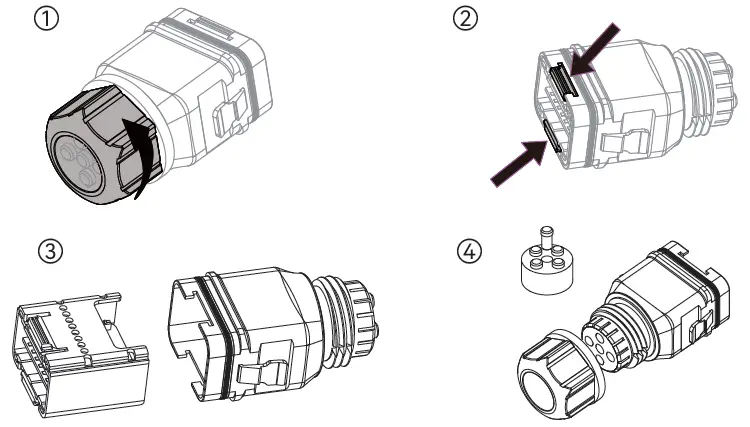 ①

②

③

④