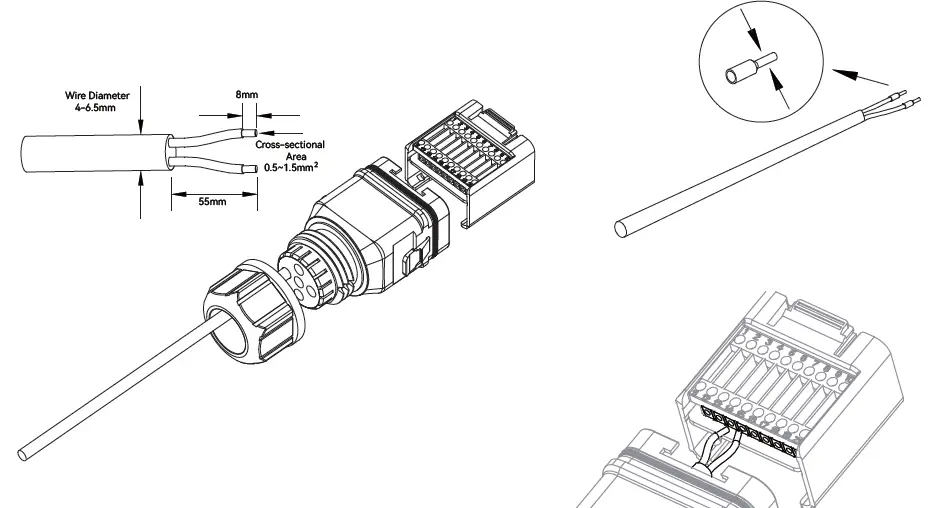 Wire Diameter
4~6.5mm

8mm

Cross-sectional
Area
$0.5\sim1.5mm^2$

55mm