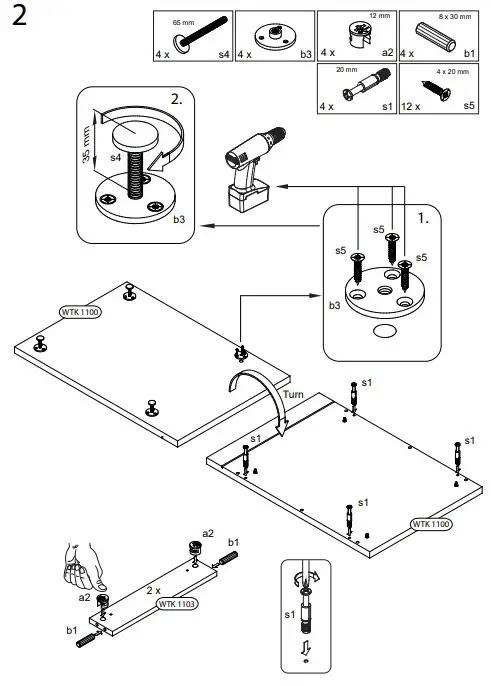 2

65 mm
4 x s4

4 x b3

12 mm
4 x a2

8 x 30 mm
4 x b1

20 mm
4 x s1

4 x 20 mm
12 x s5

2.
35 mm
s4
b3

1.
s5
s5
s5
b3

WTK 1100

Turn

s1
s1
s1
s1
WTK 1100

a2
b1
a2
2 x
WTK 1103
b1

s1