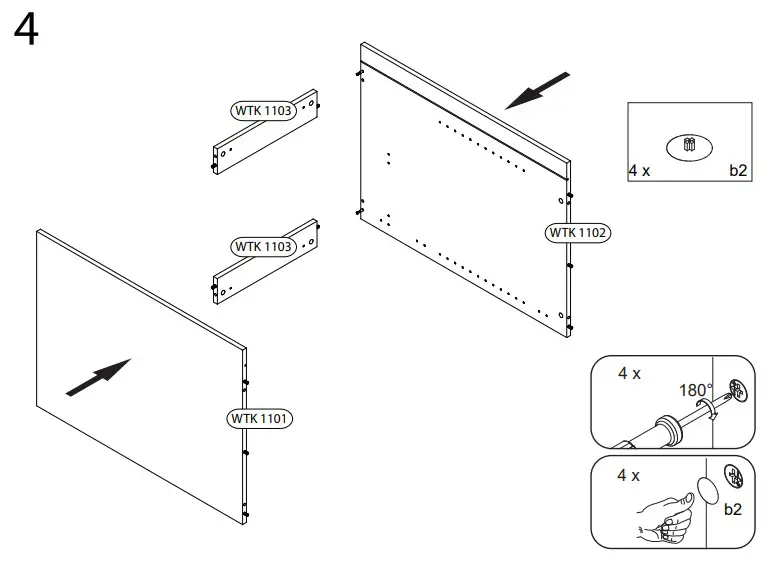 4

WTK 1103

WTK 1103

WTK 1102

WTK 1101

4 x
b2

4 x
180°

4 x
b2