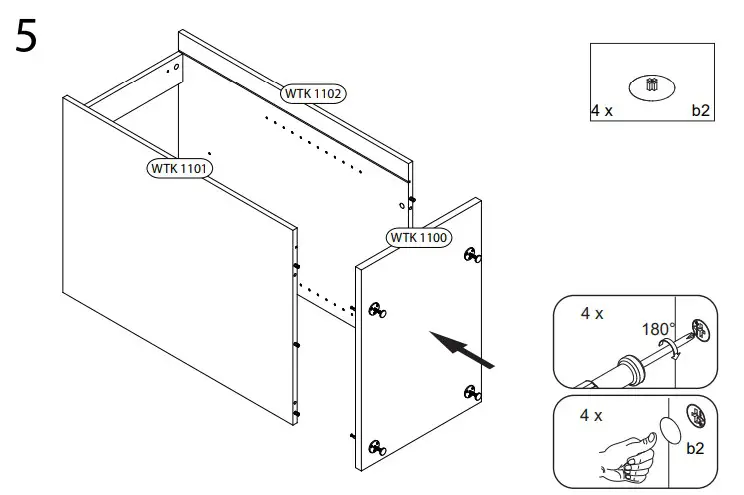 5

WTK 1102

WTK 1101

WTK 1100

4 x

b2

4 x

180°

4 x

b2