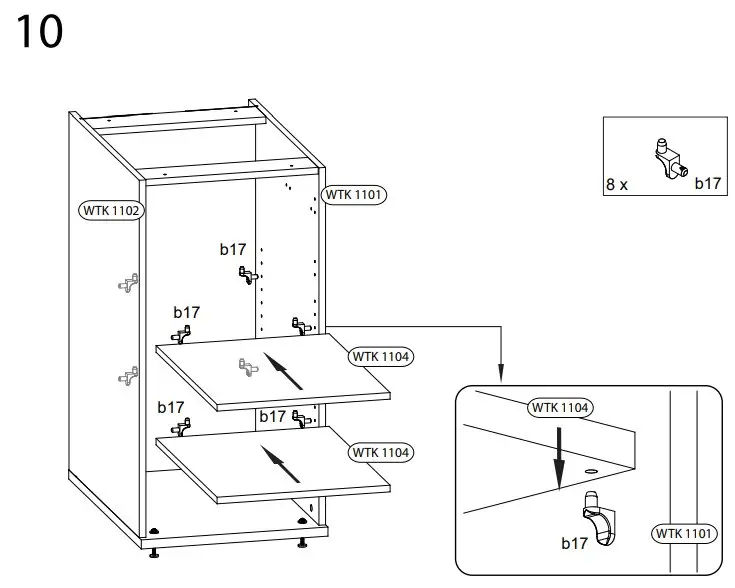 10

8 x

b17

WTK 1102

WTK 1101

b17

b17

WTK 1104

b17

b17

WTK 1104

WTK 1104

b17

WTK 1101