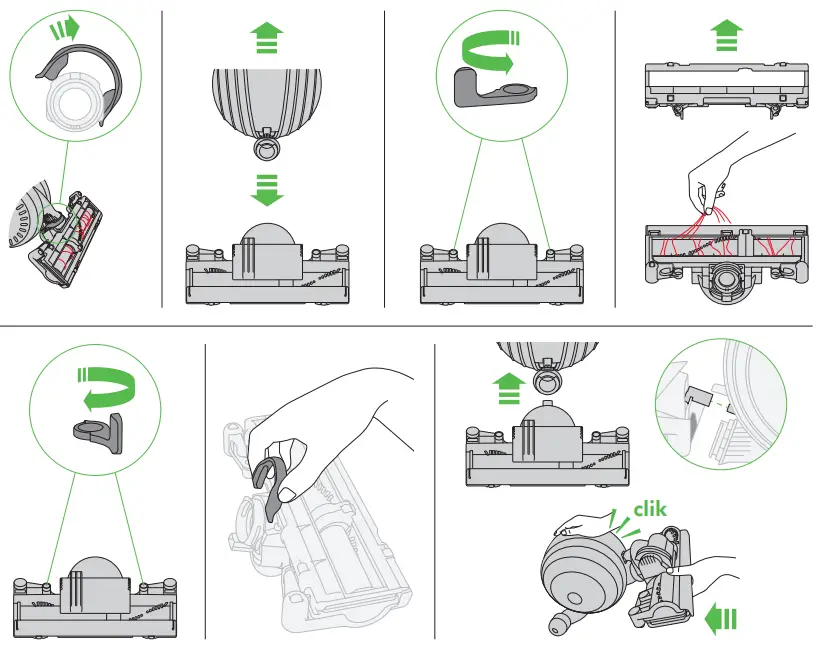 clik