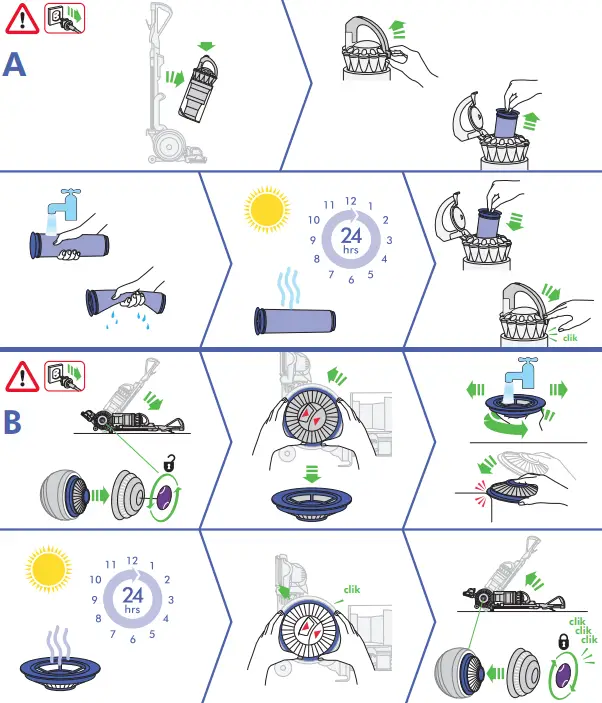 A

11 12 1 2 3 4 5 6 7 8 9 10
24 hrs

clik

B

11 12 1 2 3 4 5 6 7 8 9 10
24 hrs

clik

clik
clik
clik