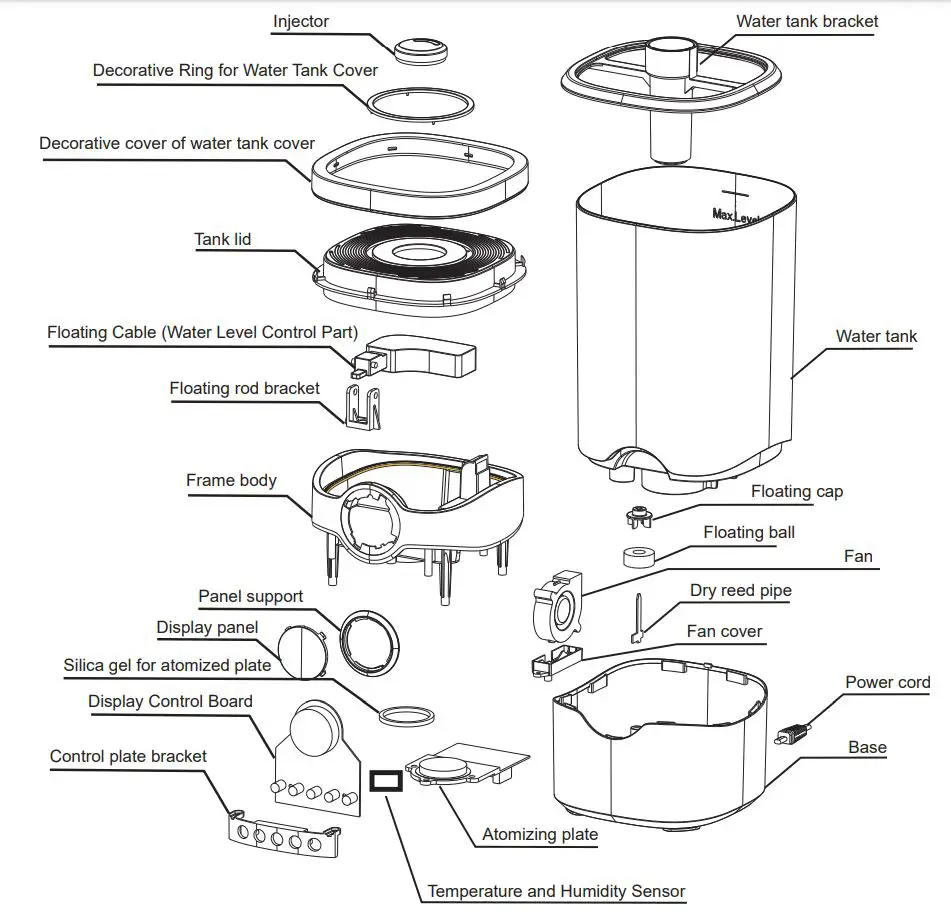 Injector
Decorative Ring for Water Tank Cover
Decorative cover of water tank cover
Tank lid
Floating Cable (Water Level Control Part)
Floating rod bracket
Frame body
Panel support
Display panel
Silica gel for atomized plate
Display Control Board
Control plate bracket
Water tank bracket
Max Level
Water tank
Floating cap
Floating ball
Fan
Dry reed pipe
Fan cover
Power cord
Base
Atomizing plate
Temperature and Humidity Sensor