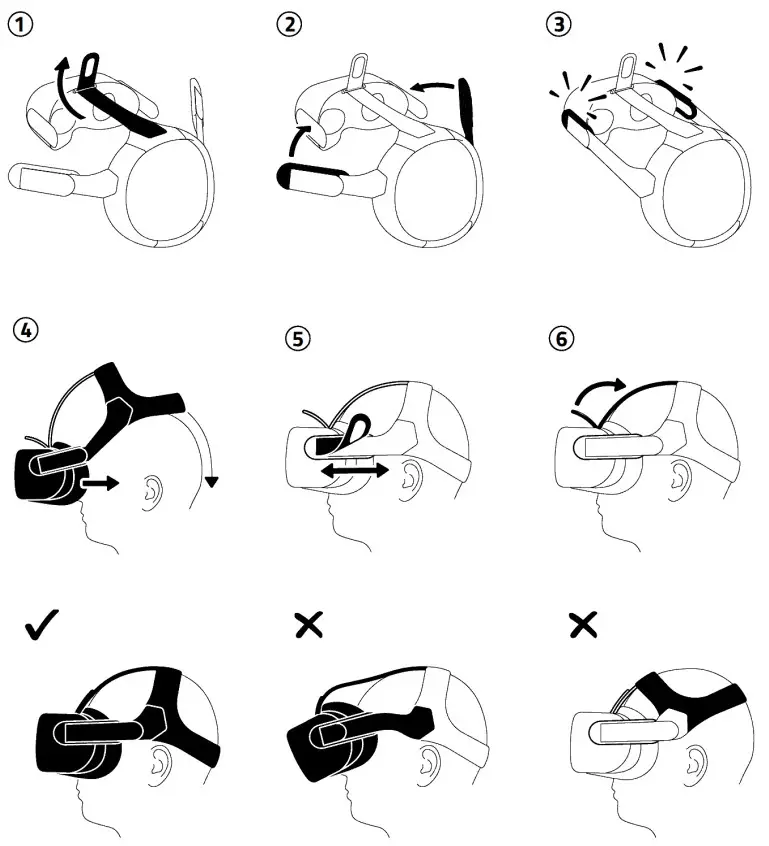 ①
②
③
④
⑤
⑥
✓
✕
✕